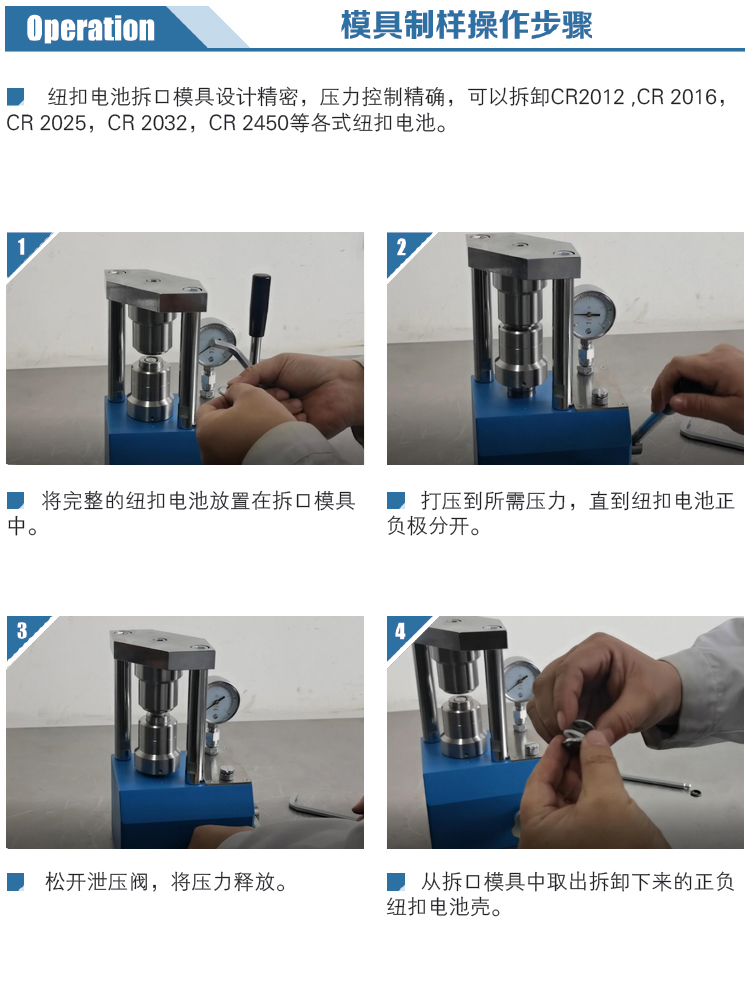 Operation 模具制样操作步骤

纽扣电池拆口模具设计精密，压力控制精确，可以拆卸CR2012 ,CR 2016，CR 2025，CR 2032，CR 2450等各式纽扣电池。

1

将完整的纽扣电池放置在拆口模具中。

2

打压到所需压力，直到纽扣电池正负极分开。

3

松开泄压阀，将压力释放。

4

从拆口模具中取出拆卸下来的正负纽扣电池壳。