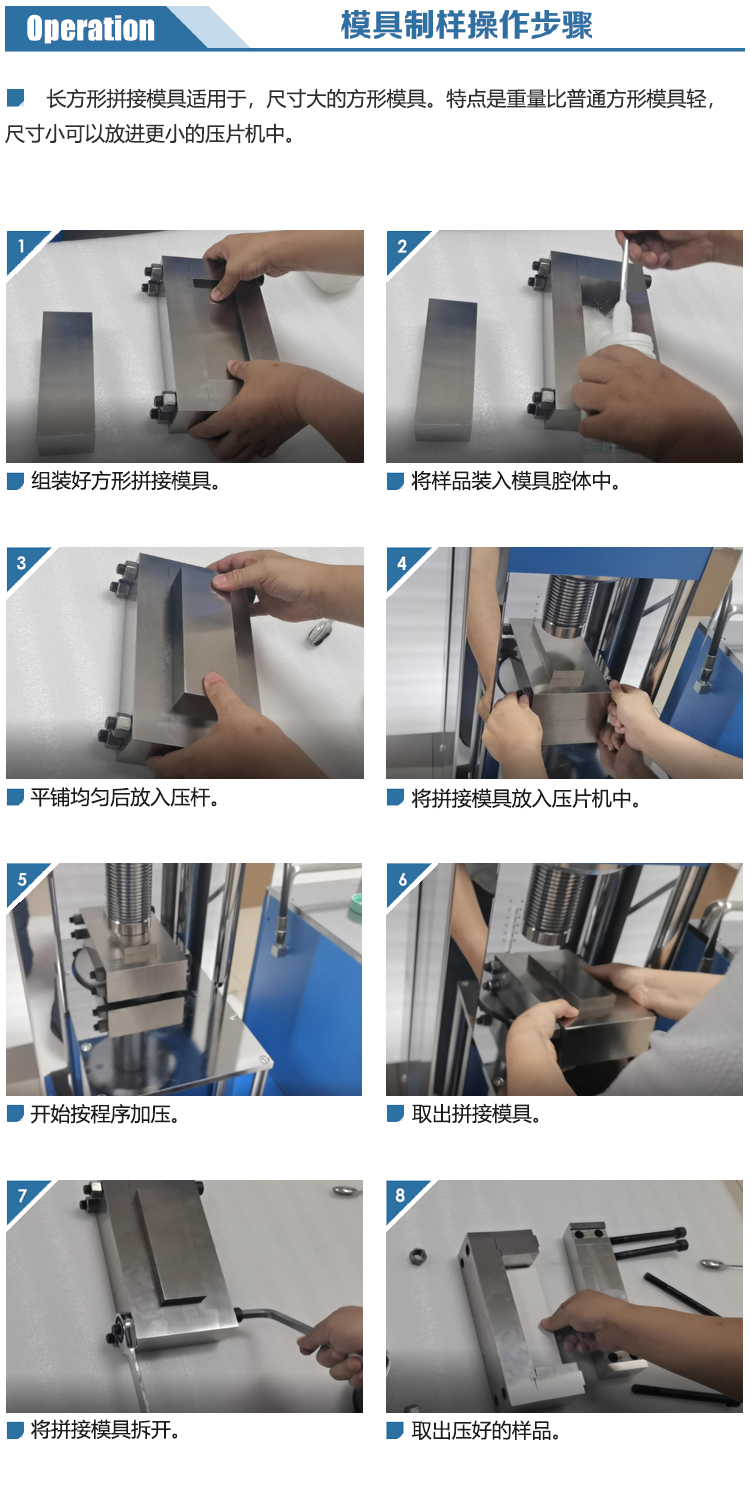 Operation 模具制样操作步骤

长方形拼接模具适用于，尺寸大的方形模具。特点是重量比普通方形模具轻，尺寸小可以放进更小的压片机中。

1

组装好方形拼接模具。

2

将样品装入模具腔体中。

3

平铺均匀后放入压杆。

4

将拼接模具放入压片机中。

5

开始按程序加压。

6

取出拼接模具。

7

将拼接模具拆开。

8

取出压好的样品。