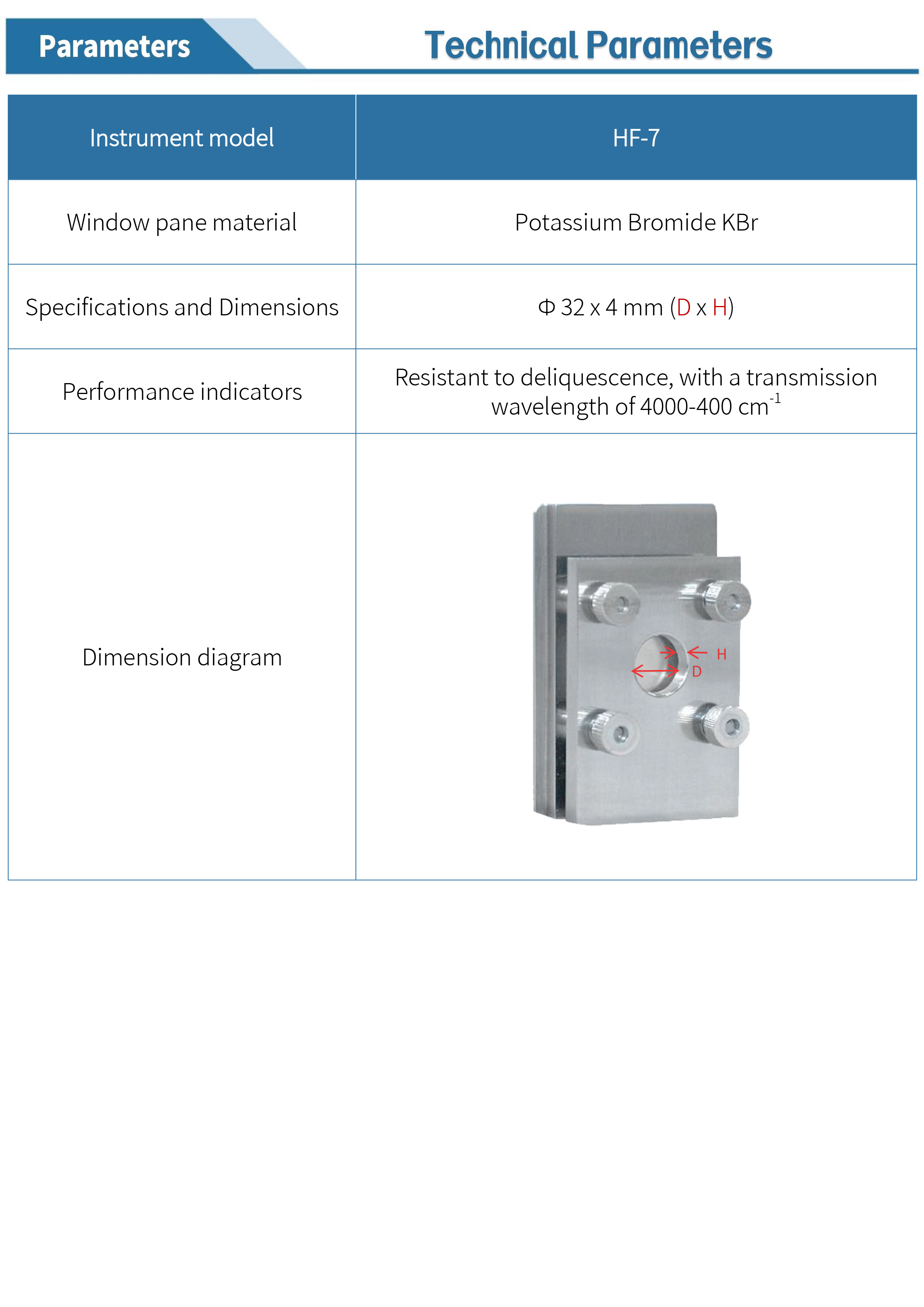 Parameters

Technical Parameters

| Instrument model | HF-7 |
|---|---|
| Window pane material | Potassium Bromide KBr |
| Specifications and Dimensions | Φ 32 x 4 mm (D x H) |
| Performance indicators | Resistant to deliquescence, with a transmission wavelength of 4000-400 $cm^{-1}$ |
| Dimension diagram | H D |