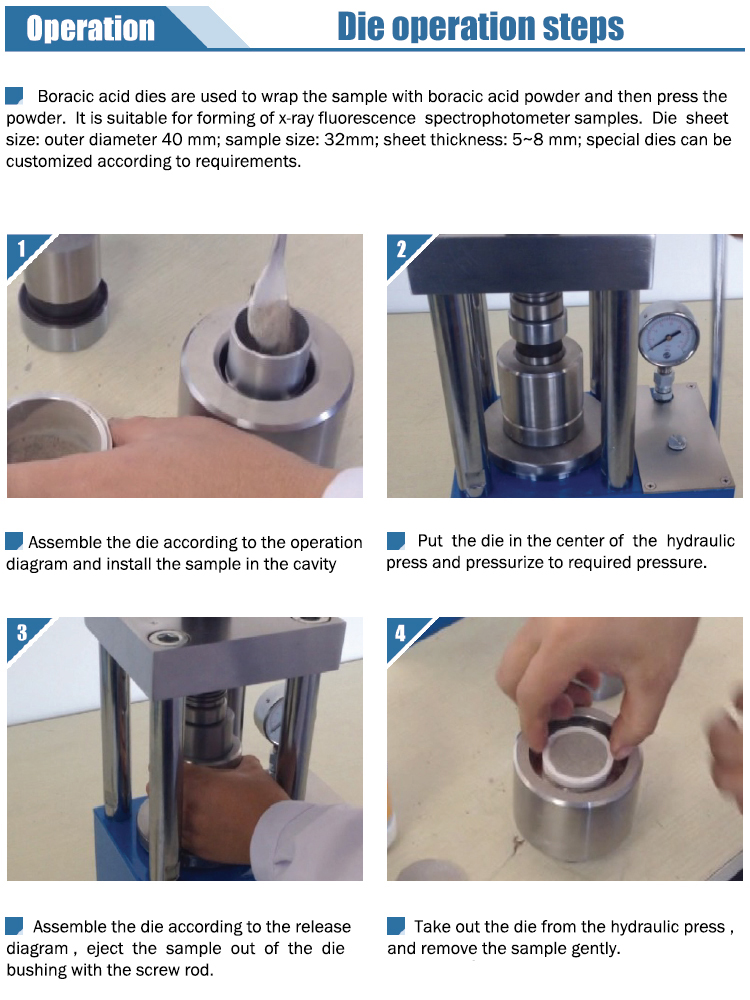 Operation

Die operation steps

Boracic acid dies are used to wrap the sample with boracic acid powder and then press the powder. It is suitable for forming of x-ray fluorescence spectrophotometer samples. Die sheet size: outer diameter 40 mm; sample size: 32mm; sheet thickness: 5~8 mm; special dies can be customized according to requirements.

1

Assemble the die according to the operation diagram and install the sample in the cavity

2

Put the die in the center of the hydraulic press and pressurize to required pressure.

3

Assemble the die according to the release diagram , eject the sample out of the die bushing with the screw rod.

4

Take out the die from the hydraulic press , and remove the sample gently.