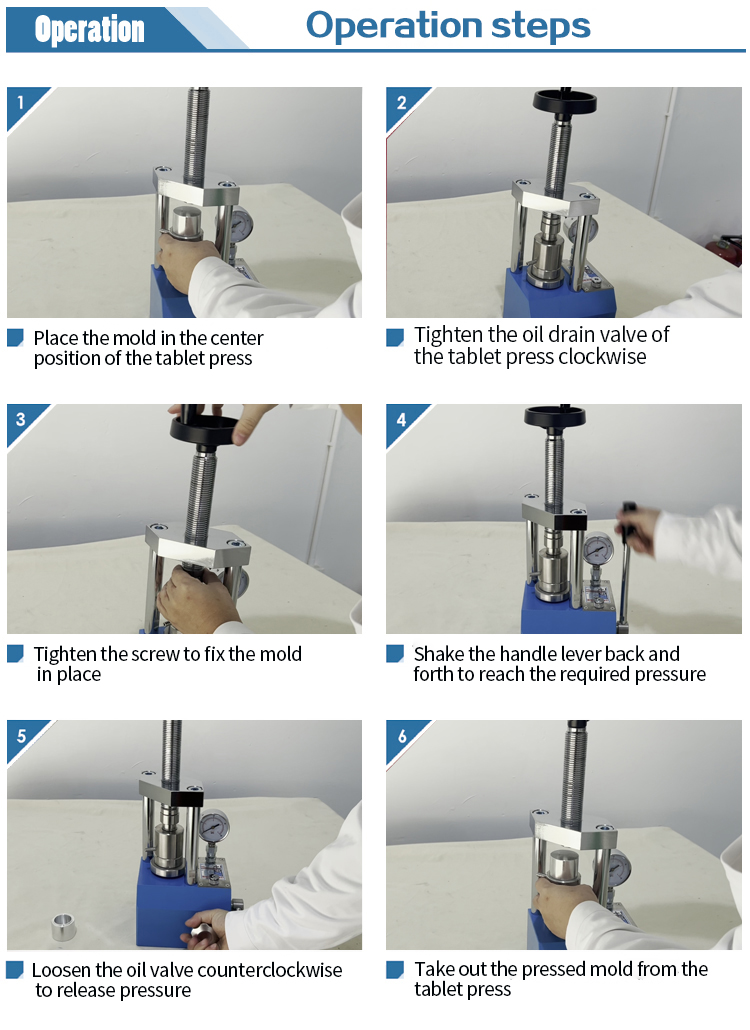 Operation

Operation steps

1

Place the mold in the center position of the tablet press

2

Tighten the oil drain valve of the tablet press clockwise

3

Tighten the screw to fix the mold in place

4

Shake the handle lever back and forth to reach the required pressure

5

Loosen the oil valve counterclockwise to release pressure

6

Take out the pressed mold from the tablet press